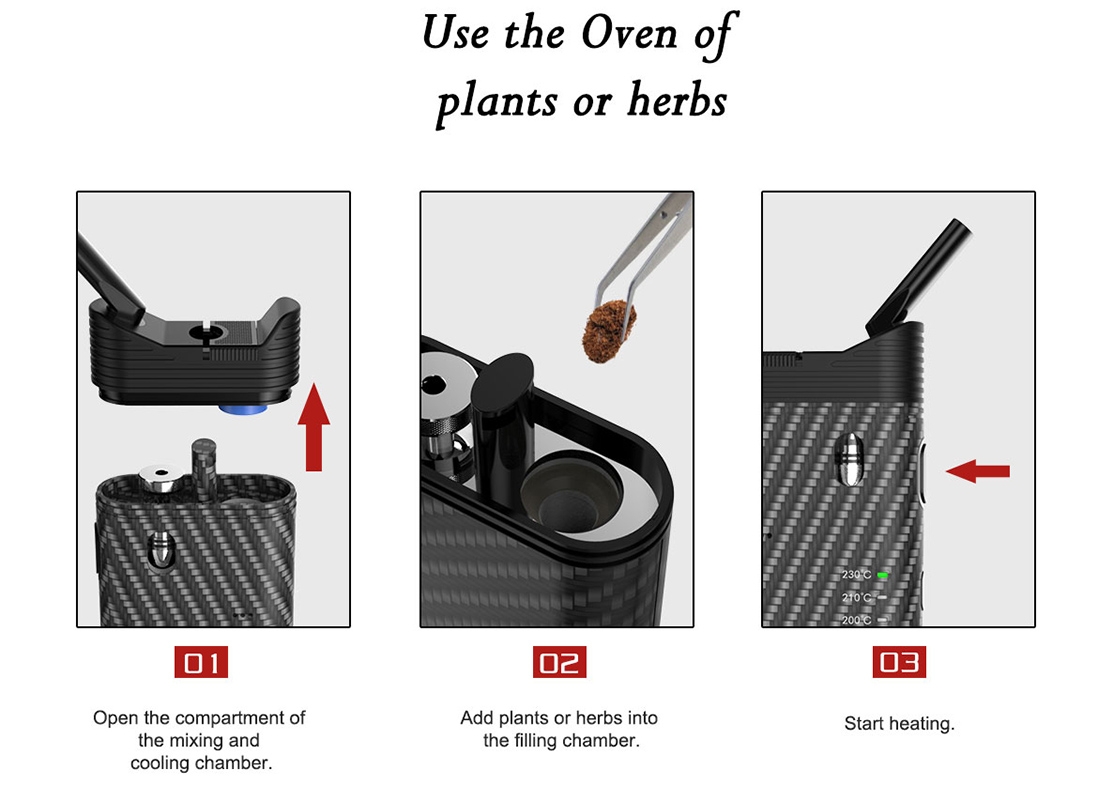 Use the Oven of plants or herbs

230°C
210°C
200°C

01

Open the compartment of the mixing and cooling chamber.

02

Add plants or herbs into the filling chamber.

03

Start heating.