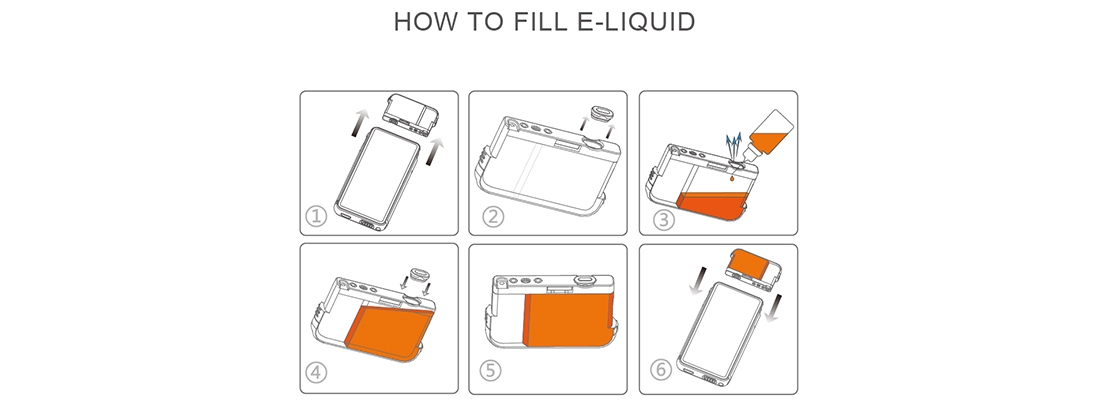 HOW TO FILL E-LIQUID

①

②

③

④

⑤

⑥