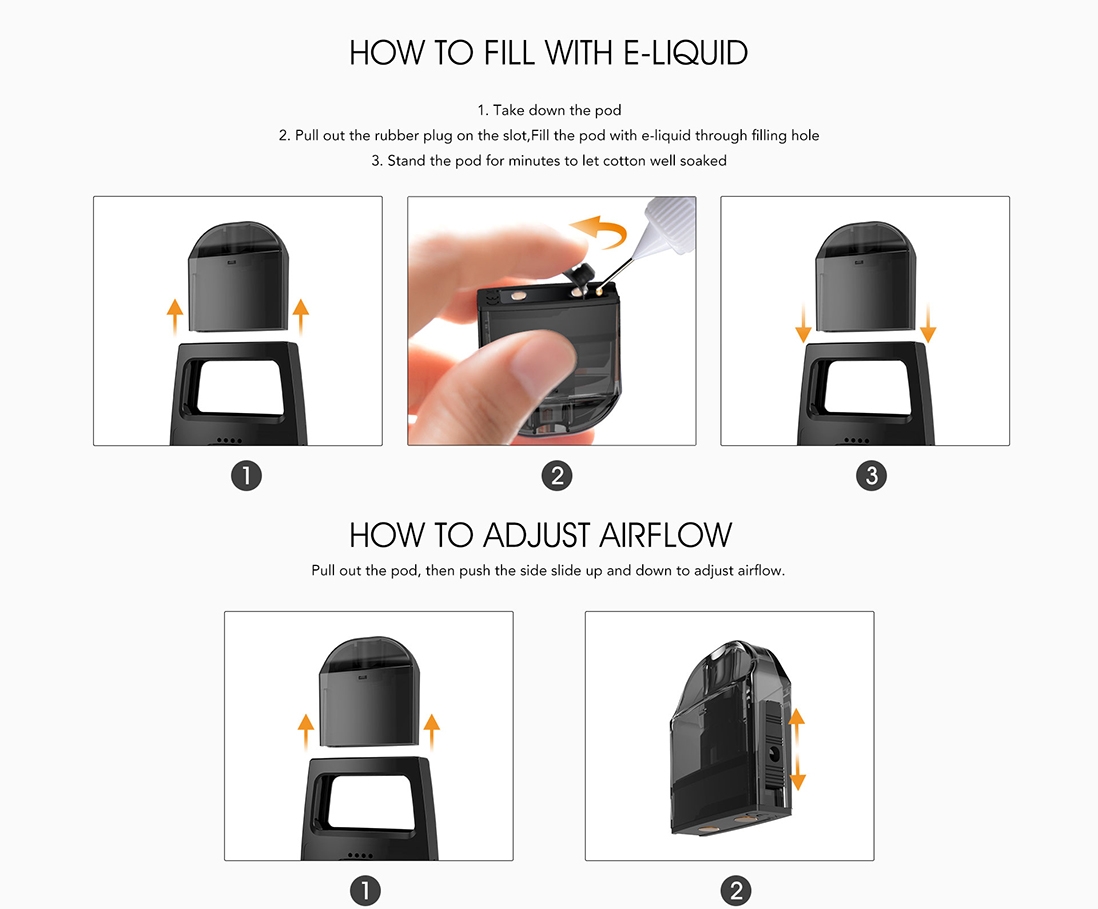 HOW TO FILL WITH E-LIQUID

1. Take down the pod
2. Pull out the rubber plug on the slot,Fill the pod with e-liquid through filling hole
3. Stand the pod for minutes to let cotton well soaked

1

2

3

HOW TO ADJUST AIRFLOW

Pull out the pod, then push the side slide up and down to adjust airflow.

1

2