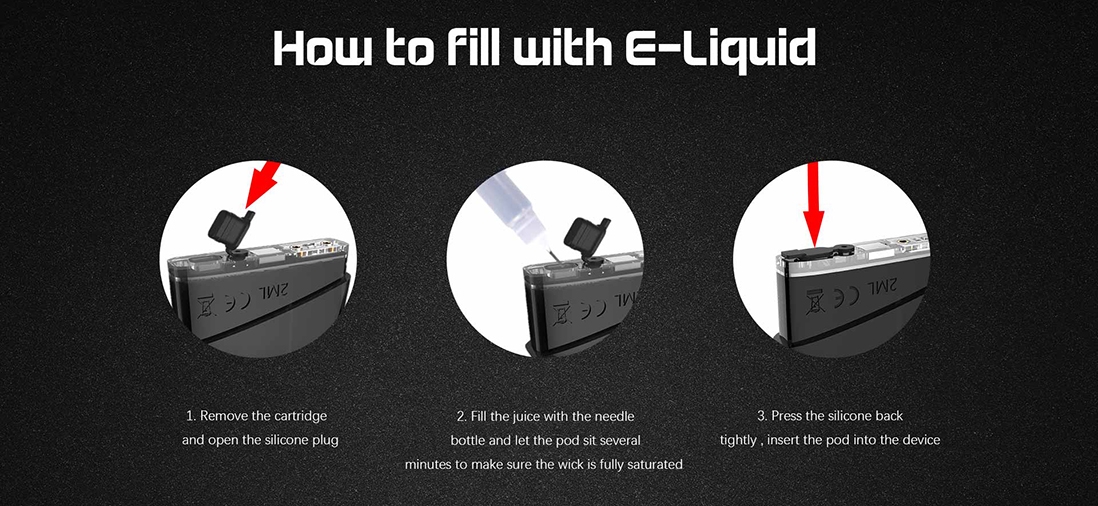 How to fill with E-Liquid

2ML CE

2ML CE

2ML CE

1. Remove the cartridge and open the silicone plug

2. Fill the juice with the needle bottle and let the pod sit several minutes to make sure the wick is fully saturated

3. Press the silicone back tightly , insert the pod into the device