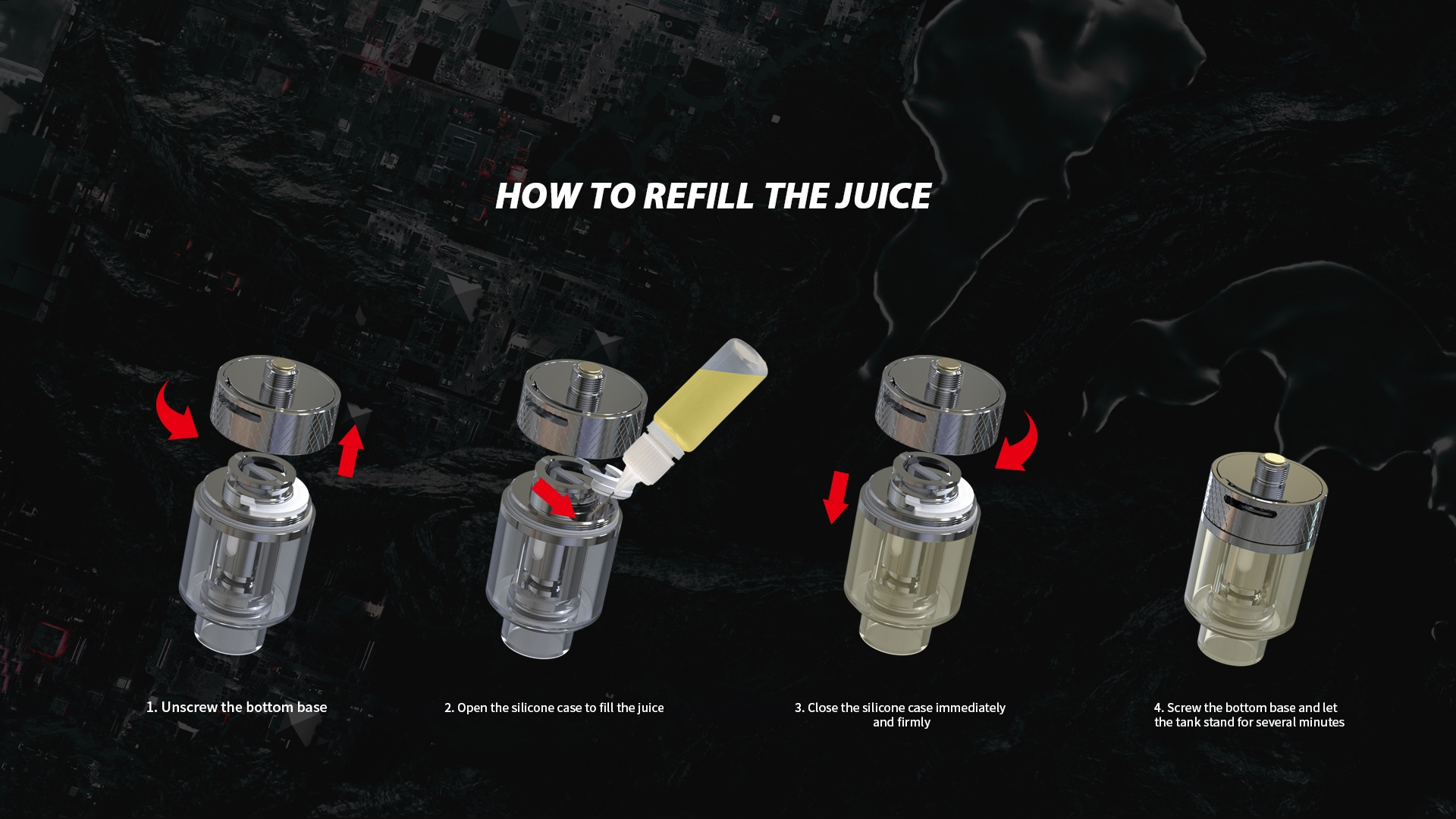 HOW TO REFILL THE JUICE

1. Unscrew the bottom base

2. Open the silicone case to fill the juice

3. Close the silicone case immediately and firmly

4. Screw the bottom base and let the tank stand for several minutes