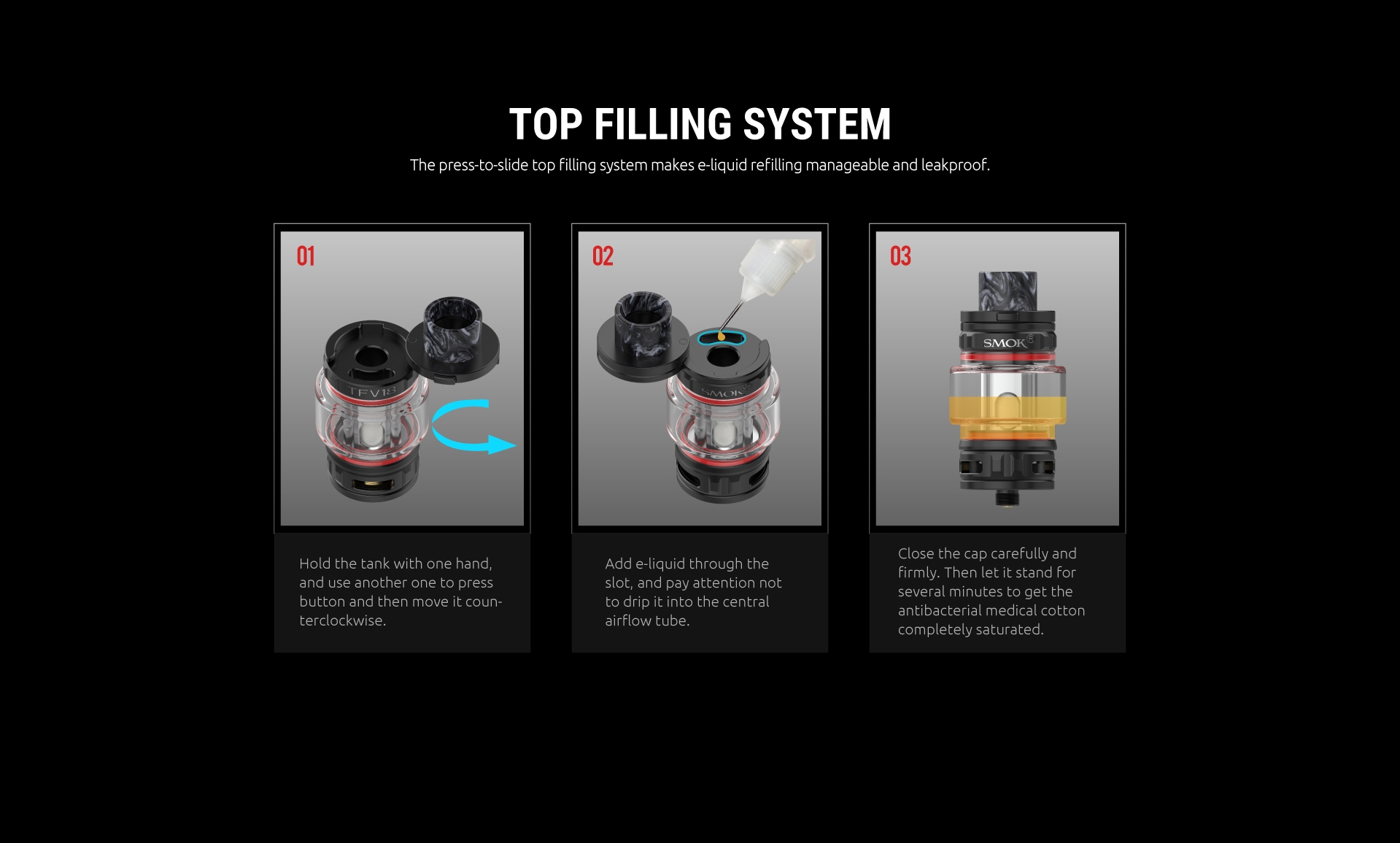 TOP FILLING SYSTEM

The press-to-slide top filling system makes e-liquid refilling manageable and leakproof.

01

TFV18

Hold the tank with one hand, and use another one to press button and then move it counterclockwise.

02

SMOK

Add e-liquid through the slot, and pay attention not to drip it into the central airflow tube.

03

SMOK

Close the cap carefully and firmly. Then let it stand for several minutes to get the antibacterial medical cotton completely saturated.