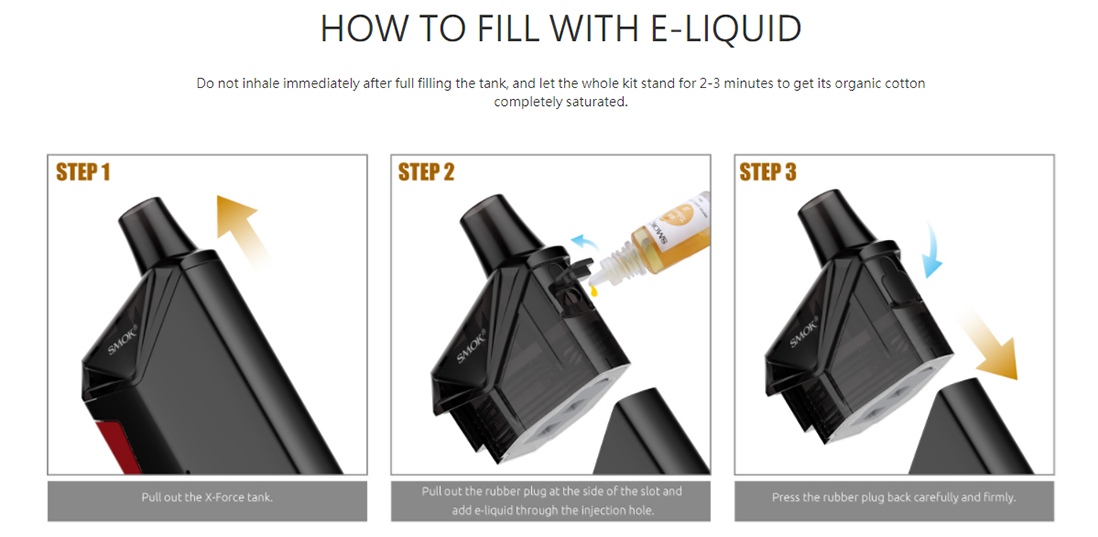 HOW TO FILL WITH E-LIQUID

Do not inhale immediately after full filling the tank, and let the whole kit stand for 2-3 minutes to get its organic cotton completely saturated.

STEP 1

SMOK®

Pull out the X-Force tank.

STEP 2

SMOK®

SMOK

Pull out the rubber plug at the side of the slot and add e-liquid through the injection hole.

STEP 3

SMOK®

Press the rubber plug back carefully and firmly.