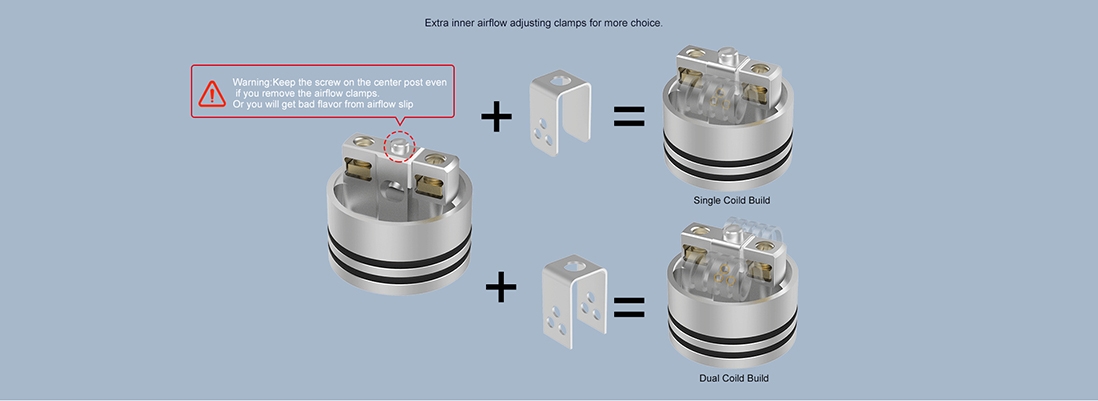 Extra inner airflow adjusting clamps for more choice.

Warning:Keep the screw on the center post even if you remove the airflow clamps.
Or you will get bad flavor from airflow slip

+

=

Single Coild Build

+

=

Dual Coild Build