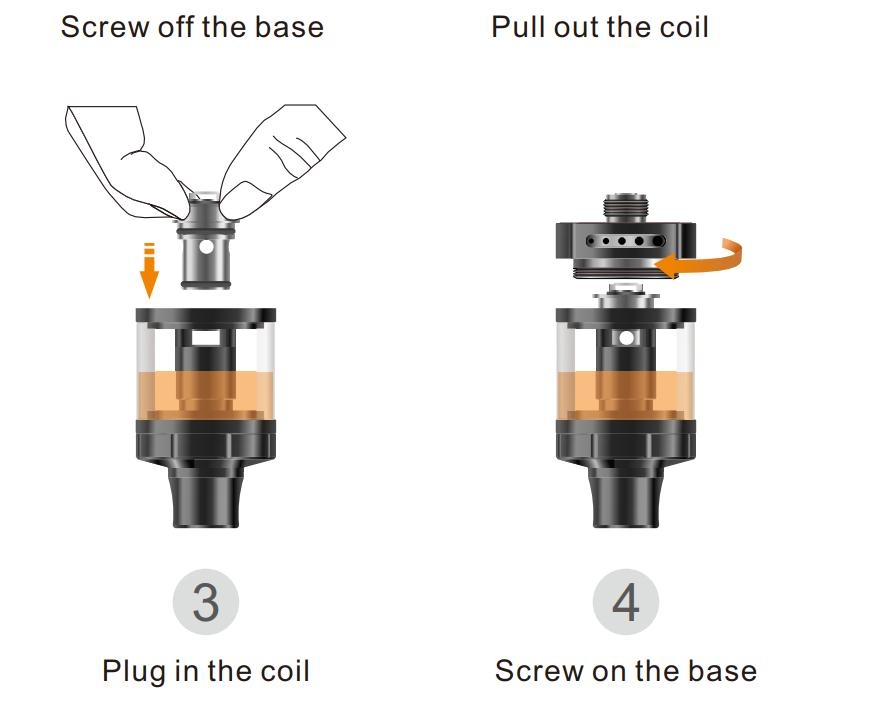 Screw off the base

Pull out the coil

3

Plug in the coil

4

Screw on the base