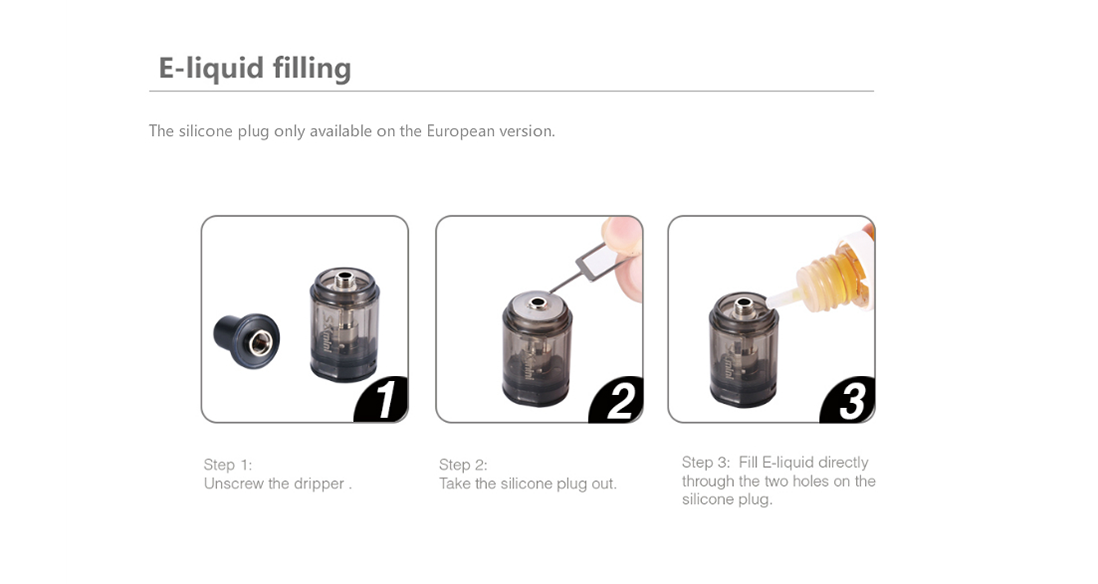 E-liquid filling

The silicone plug only available on the European version.

1

2

3

Step 1:
Unscrew the dripper .

Step 2:
Take the silicone plug out.

Step 3: Fill E-liquid directly through the two holes on the silicone plug.